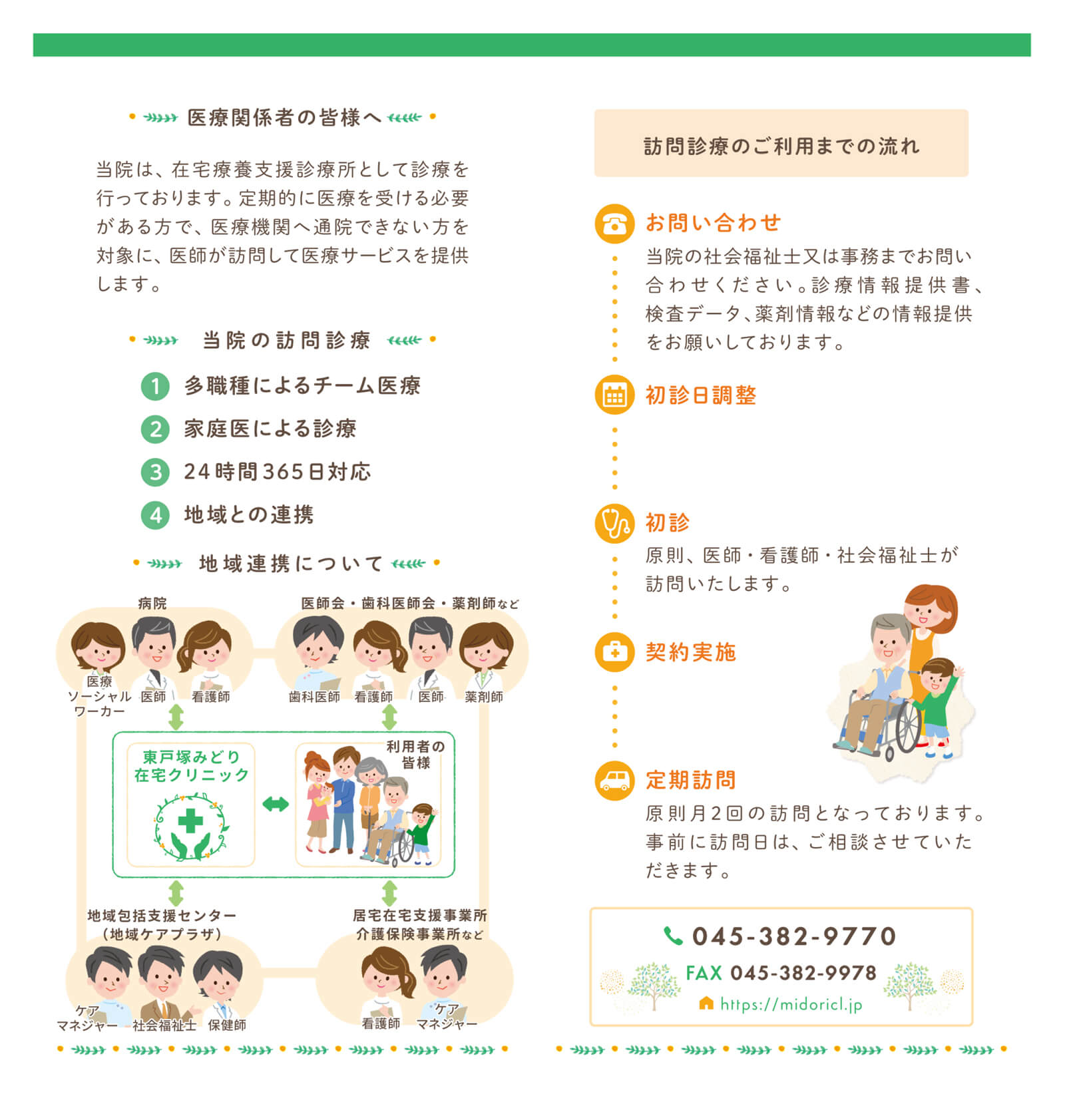 医療関係者の皆様へ

当院は、在宅療養支援診療所として診療を行っております。定期的に医療を受ける必要がある方で、医療機関へ通院できない方を対象に、医師が訪問して医療サービスを提供します。

当院の訪問診療

1 多職種によるチーム医療

2 家庭医による診療

3 24時間365日対応

4 地域との連携

地域連携について

病院

医療ソーシャルワーカー　医師　看護師

医師会・歯科医師会・薬剤師など

歯科医師　看護師　医師　薬剤師

東戸塚みどり在宅クリニック

利用者の皆様

地域包括支援センター（地域ケアプラザ）

ケアマネジャー　社会福祉士　保健師

居宅在宅支援事業所 介護保険事業所など

看護師　ケアマネジャー

訪問診療のご利用までの流れ

お問い合わせ

当院の社会福祉士又は事務までお問い合わせください。診療情報提供書、検査データ、薬剤情報などの情報提供をお願いしております。

初診日調整

初診

原則、医師・看護師・社会福祉士が訪問いたします。

契約実施

定期訪問

原則月2回の訪問となっております。事前に訪問日は、ご相談させていただきます。

045-382-9770

FAX 045-382-9978

https://midoricl.jp